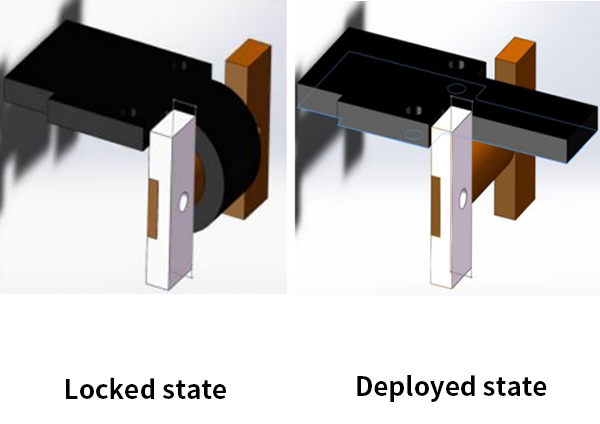 Locked state

Deployed state